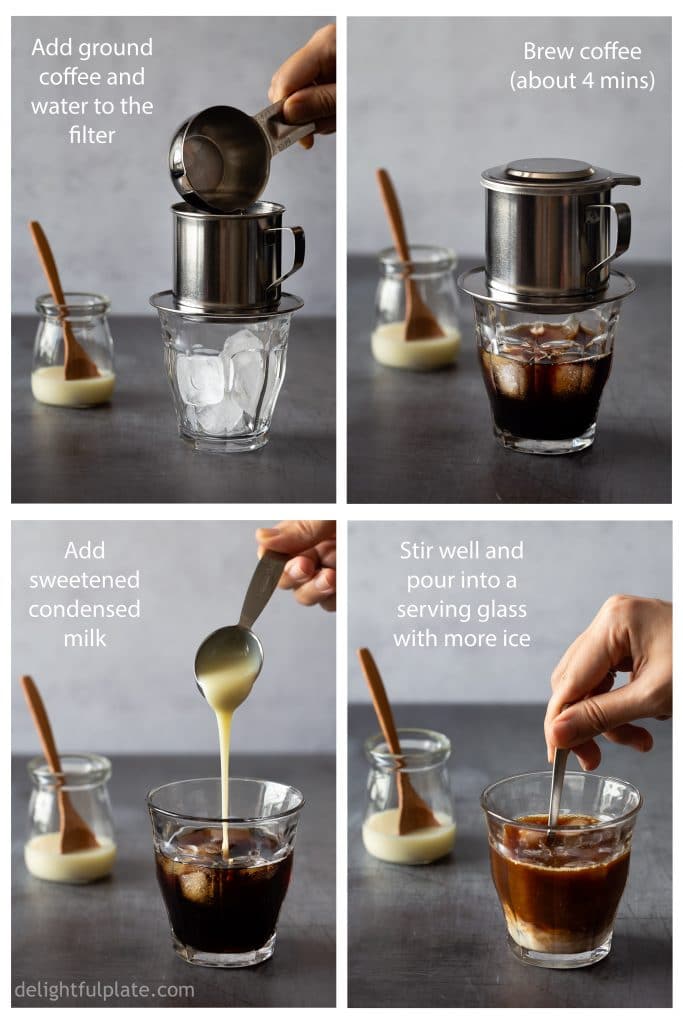 Add ground coffee and water to the filter

Brew coffee (about 4 mins)

Add sweetened condensed milk

Stir well and pour into a serving glass with more ice

delightfulplate.com